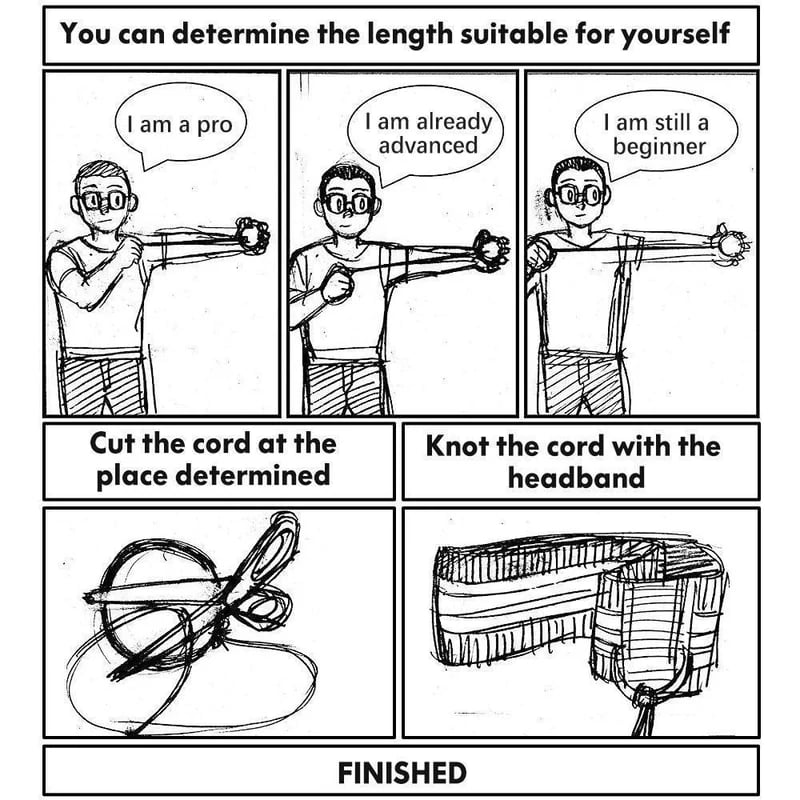 You can determine the length suitable for yourself

I am a pro

I am already advanced

I am still a beginner

Cut the cord at the place determined

Knot the cord with the headband

FINISHED